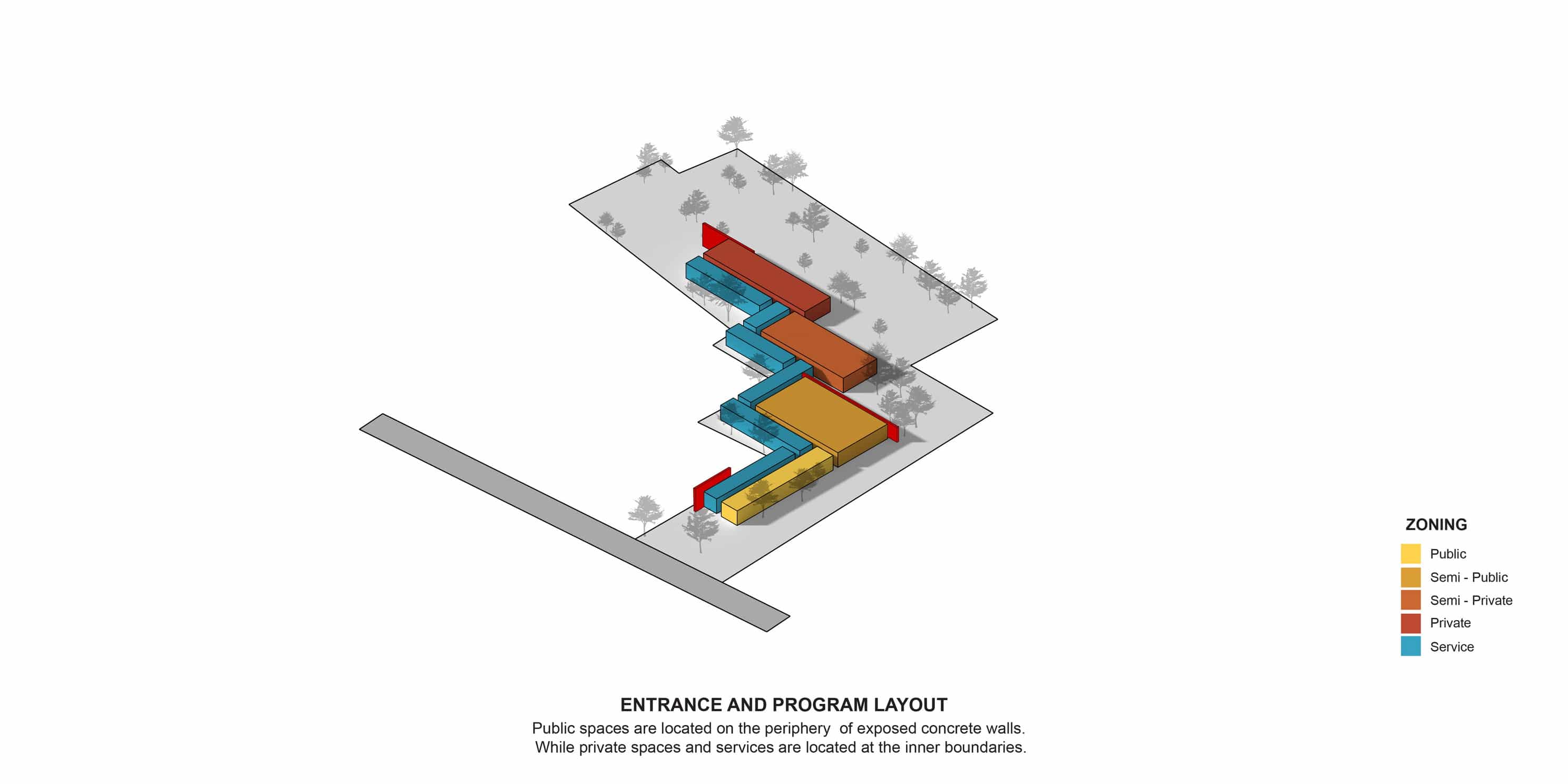 ZONING

Public
Semi - Public
Semi - Private
Private
Service

ENTRANCE AND PROGRAM LAYOUT

Public spaces are located on the periphery  of exposed concrete walls. While private spaces and services are located at the inner boundaries.