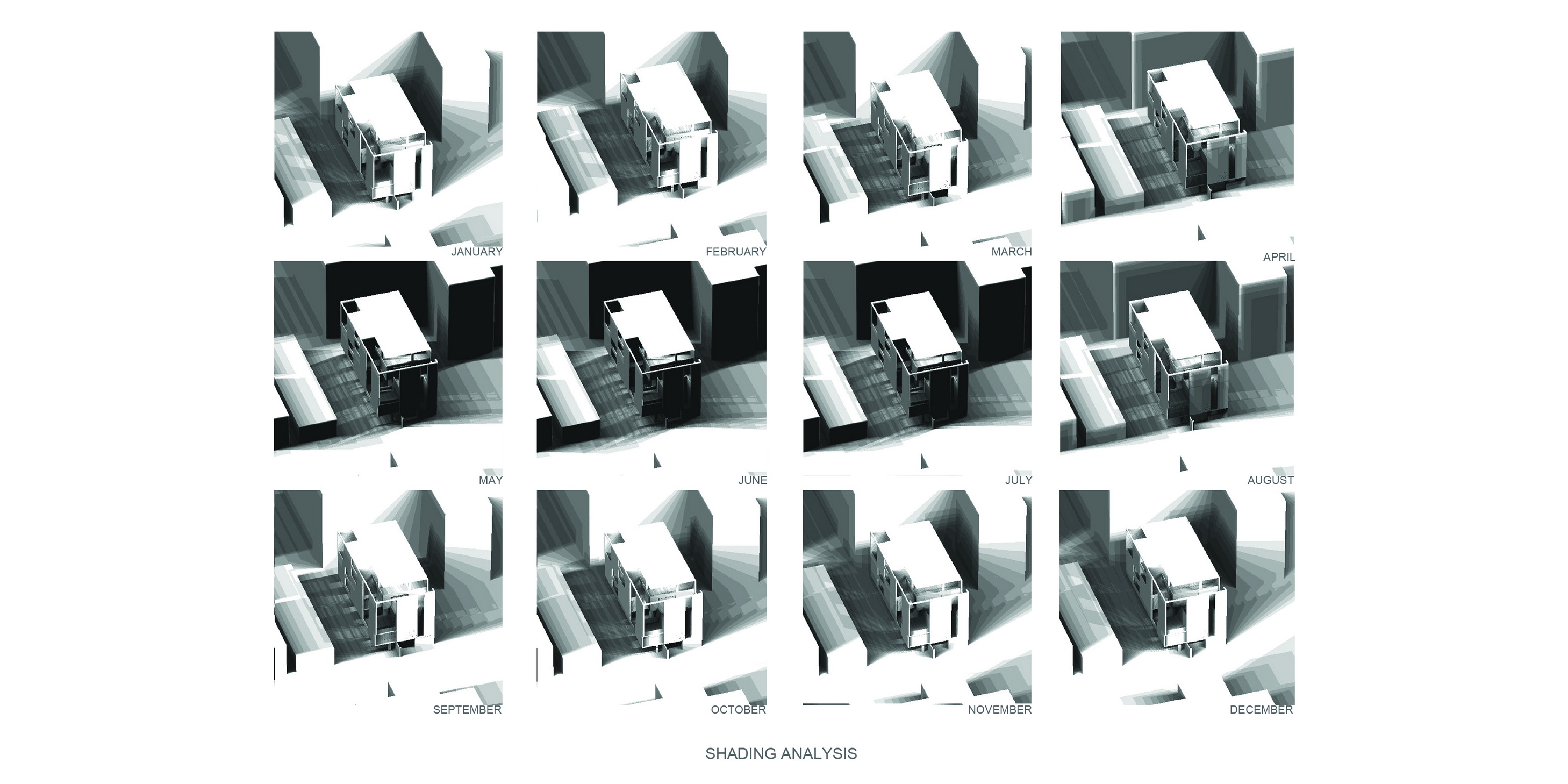 JANUARY

FEBRUARY

MARCH

APRIL

MAY

JUNE

JULY

AUGUST

SEPTEMBER

OCTOBER

NOVEMBER

DECEMBER

SHADING ANALYSIS