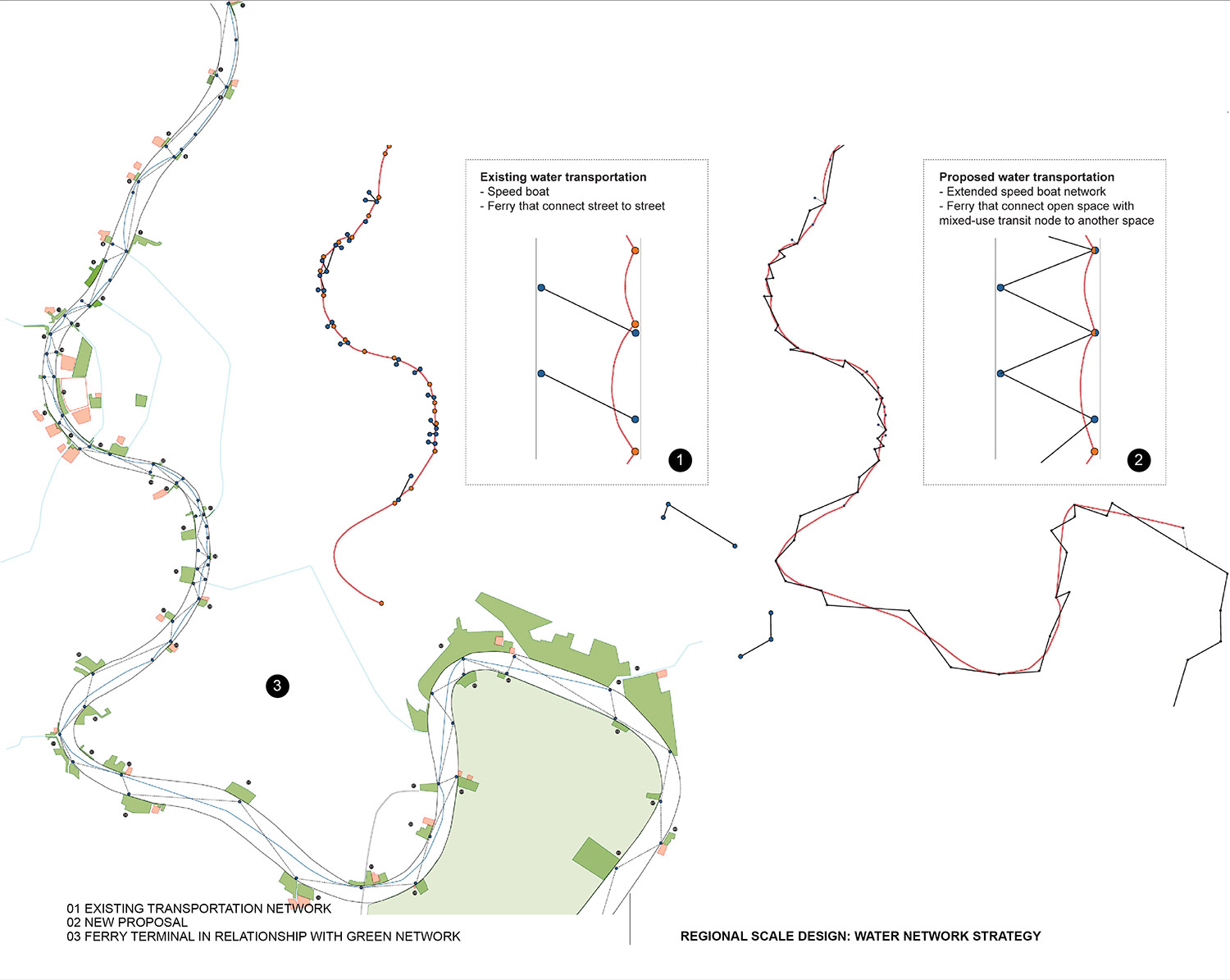 Existing water transportation
- Speed boat
- Ferry that connect street to street

1

Proposed water transportation
- Extended speed boat network
- Ferry that connect open space with mixed-use transit node to another space

2

3

01 EXISTING TRANSPORTATION NETWORK
02 NEW PROPOSAL
03 FERRY TERMINAL IN RELATIONSHIP WITH GREEN NETWORK

REGIONAL SCALE DESIGN: WATER NETWORK STRATEGY