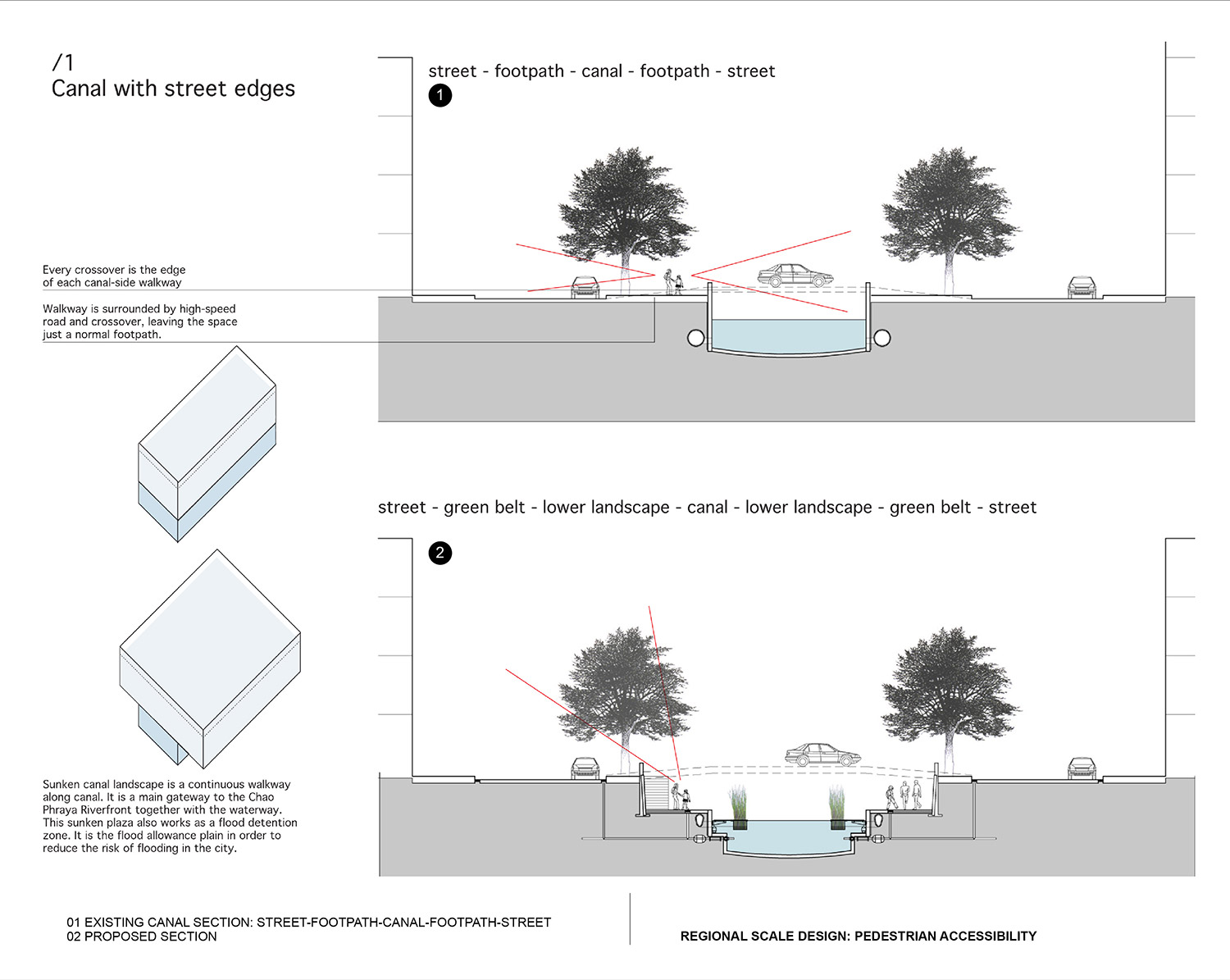 /1
Canal with street edges

street - footpath - canal - footpath - street

1

Every crossover is the edge of each canal-side walkway

Walkway is surrounded by high-speed road and crossover, leaving the space just a normal footpath.

street - green belt - lower landscape - canal - lower landscape - green belt - street

2

Sunken canal landscape is a continuous walkway along canal. It is a main gateway to the Chao Phraya Riverfront together with the waterway. This sunken plaza also works as a flood detention zone. It is the flood allowance plain in order to reduce the risk of flooding in the city.

01 EXISTING CANAL SECTION: STREET-FOOTPATH-CANAL-FOOTPATH-STREET
02 PROPOSED SECTION

REGIONAL SCALE DESIGN: PEDESTRIAN ACCESSIBILITY